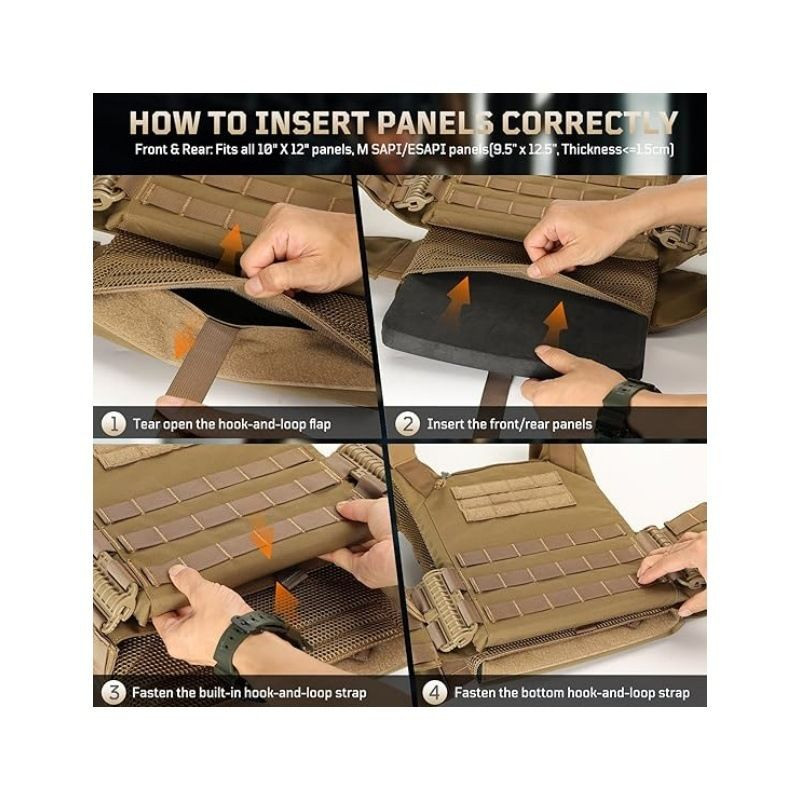 HOW TO INSERT PANELS CORRECTLY

Front & Rear: Fits all 10" X 12" panels, M SAPI/ESAPI panels(9.5" x 12.5", Thickness<=1.5cm)

1 Tear open the hook-and-loop flap

2 Insert the front/rear panels

3 Fasten the built-in hook-and-loop strap

4 Fasten the bottom hook-and-loop strap